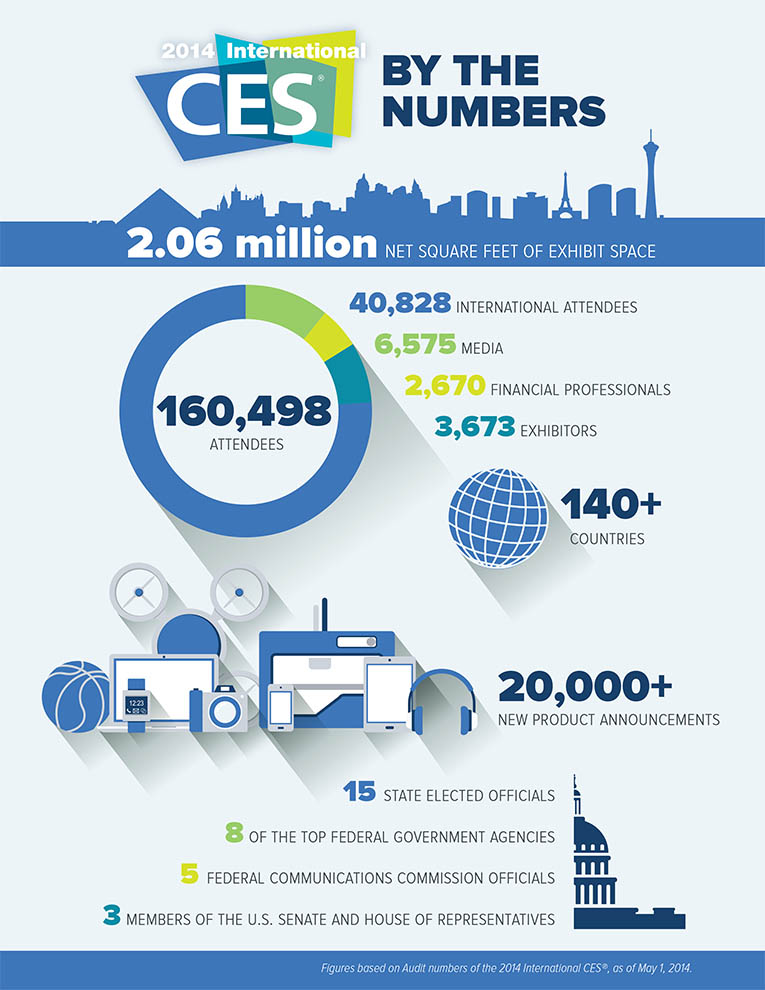 2014 International
CES®

BY THE NUMBERS

2.06 million NET SQUARE FEET OF EXHIBIT SPACE

160,498 ATTENDEES

40,828 INTERNATIONAL ATTENDEES
6,575 MEDIA
2,670 FINANCIAL PROFESSIONALS
3,673 EXHIBITORS

140+ COUNTRIES

12:23

20,000+ NEW PRODUCT ANNOUNCEMENTS

15 STATE ELECTED OFFICIALS
8 OF THE TOP FEDERAL GOVERNMENT AGENCIES
5 FEDERAL COMMUNICATIONS COMMISSION OFFICIALS
3 MEMBERS OF THE U.S. SENATE AND HOUSE OF REPRESENTATIVES

Figures based on Audit numbers of the 2014 International CES®, as of May 1, 2014.